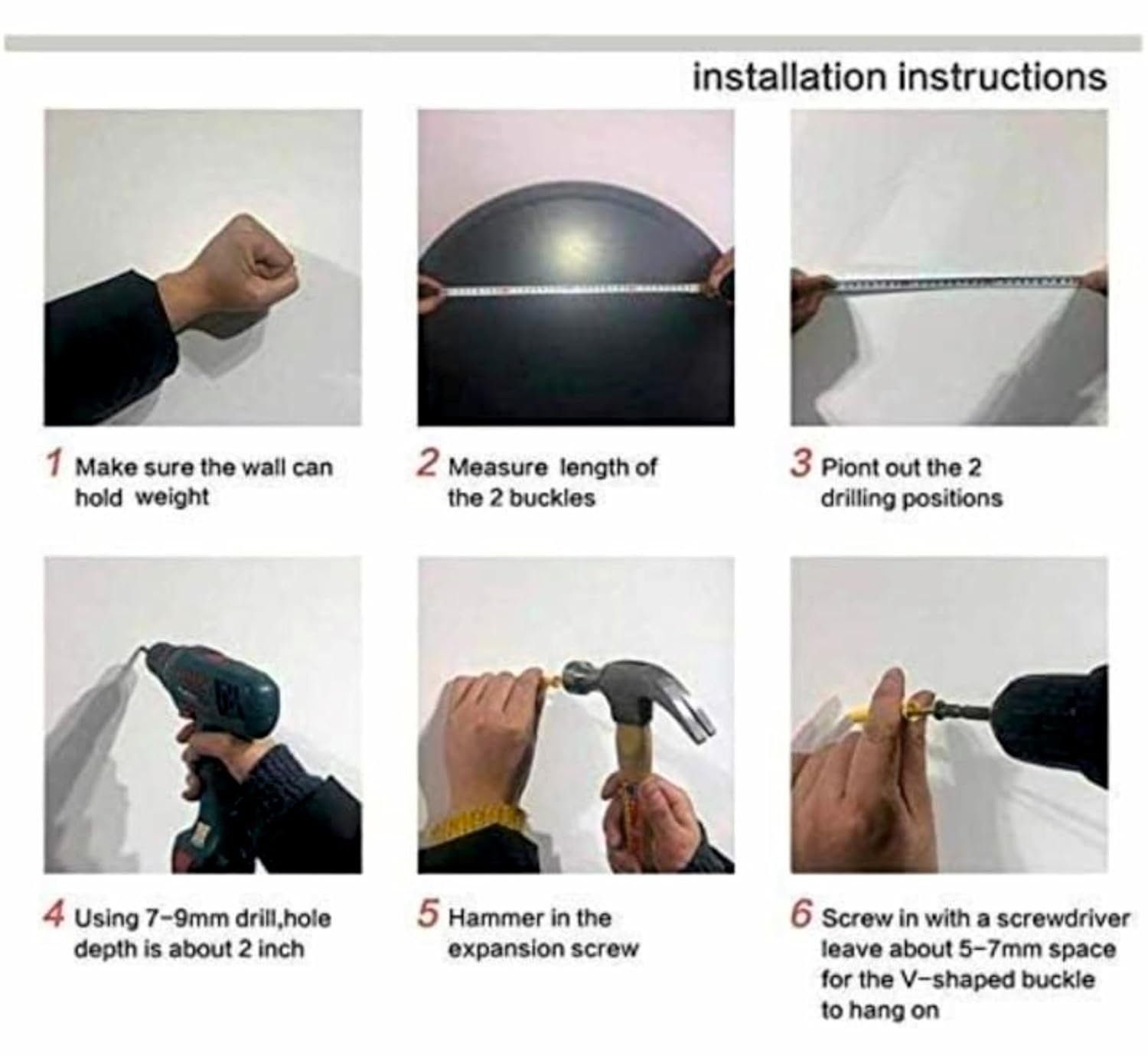 installation instructions

1 Make sure the wall can hold weight

2 Measure length of the 2 buckles

3 Piont out the 2 drilling positions

4 Using 7-9mm drill,hole depth is about 2 inch

5 Hammer in the expansion screw

6 Screw in with a screwdriver leave about 5-7mm space for the V-shaped buckle to hang on